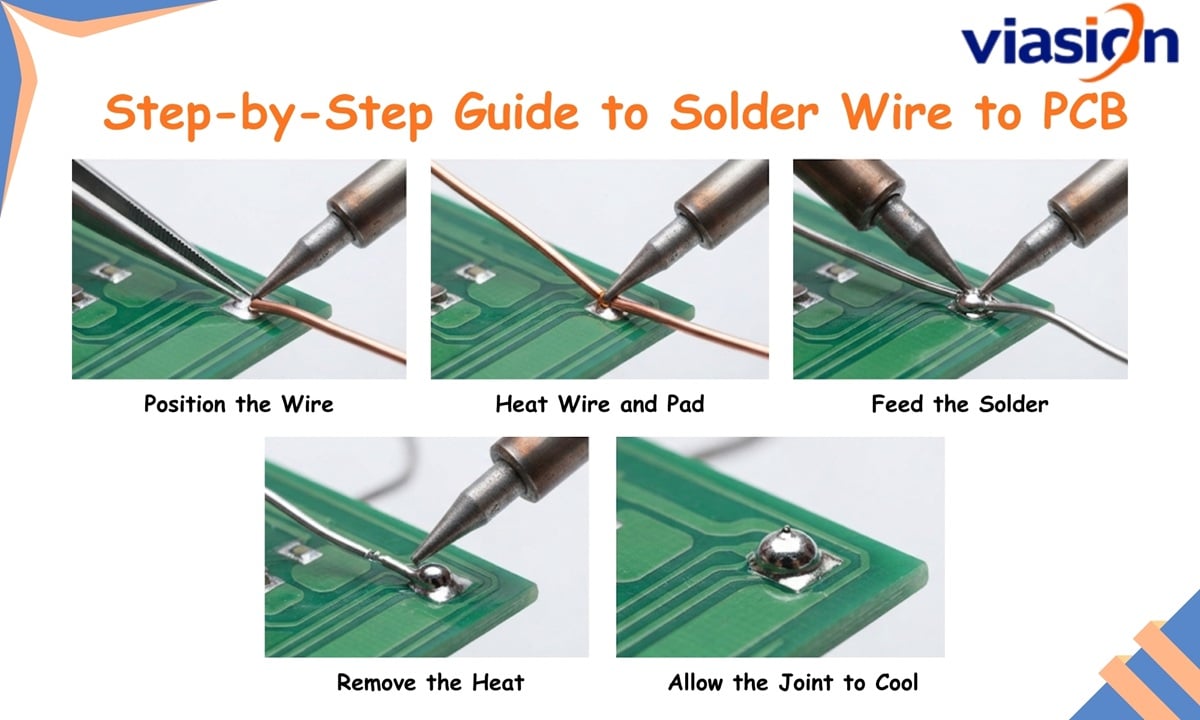 viasion

Step-by-Step Guide to Solder Wire to PCB

Position the Wire

Heat Wire and Pad

Feed the Solder

Remove the Heat

Allow the Joint to Cool